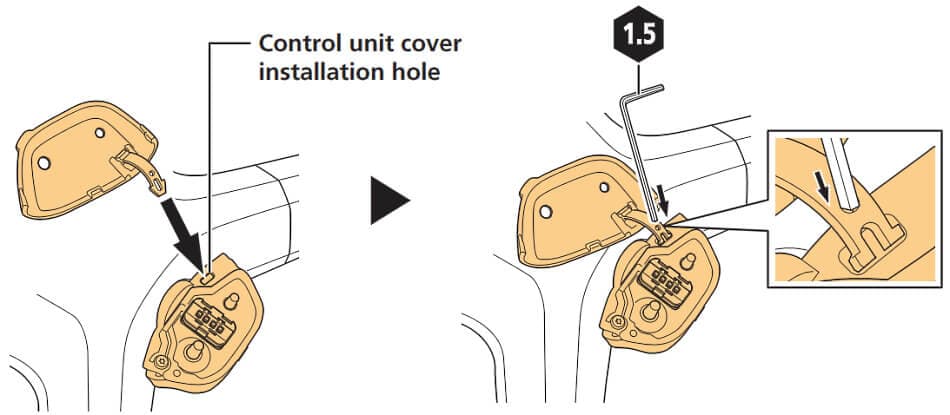 Control unit cover installation hole

1.5