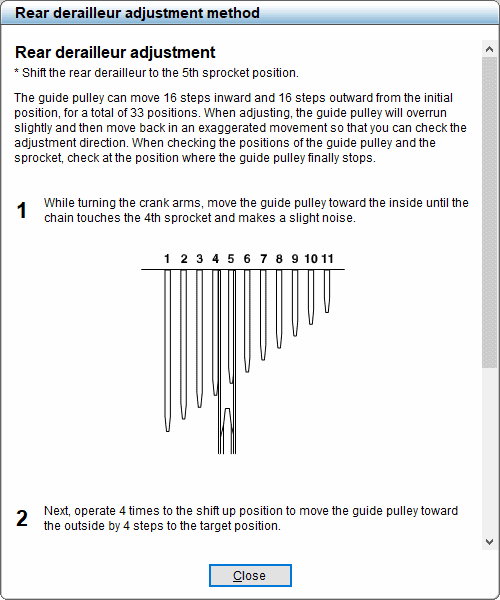 Rear derailleur adjustment method

Rear derailleur adjustment
* Shift the rear derailleur to the 5th sprocket position.

The guide pulley can move 16 steps inward and 16 steps outward from the initial position, for a total of 33 positions. When adjusting, the guide pulley will overrun slightly and then move back in an exaggerated movement so that you can check the adjustment direction. When checking the positions of the guide pulley and the sprocket, check at the position where the guide pulley finally stops.

1 While turning the crank arms, move the guide pulley toward the inside until the chain touches the 4th sprocket and makes a slight noise.

1 2 3 4 5 6 7 8 9 10 11

2 Next, operate 4 times to the shift up position to move the guide pulley toward the outside by 4 steps to the target position.

Close