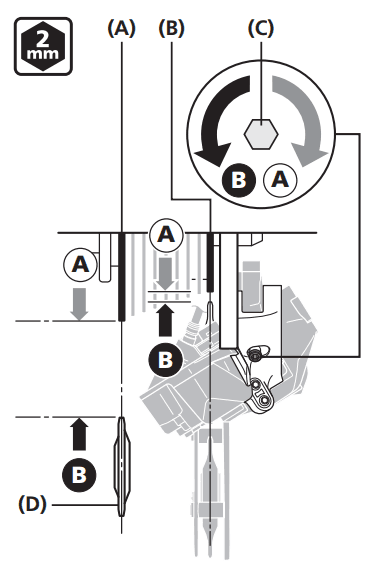 2 mm

(A)

(B)

(C)

B A

A

A

B

B

(D)