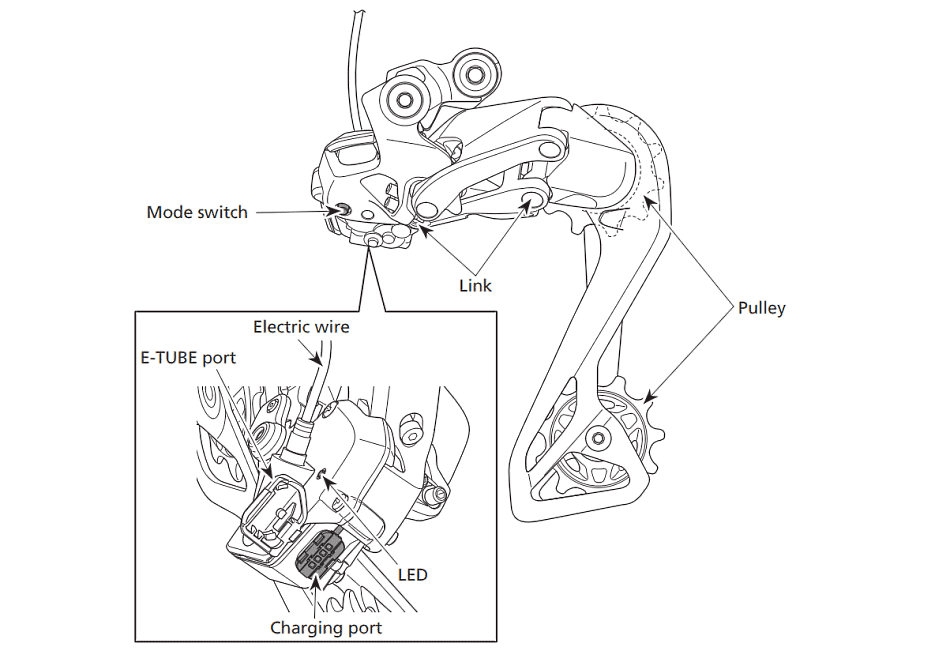 Mode switch
Link
Pulley
Electric wire
E-TUBE port
LED
Charging port