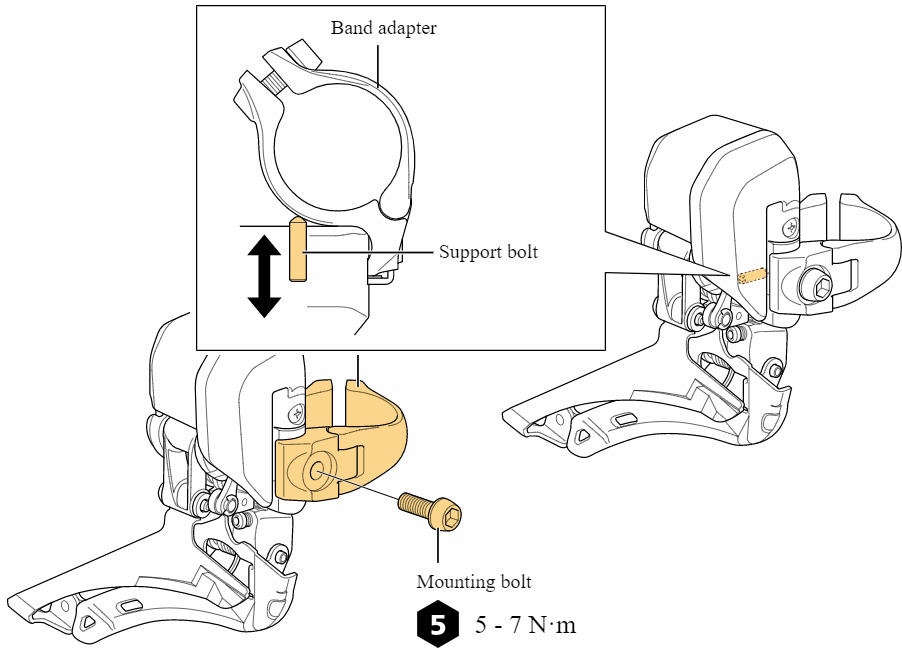 Band adapter

Support bolt

Mounting bolt

5

5 - 7 N·m