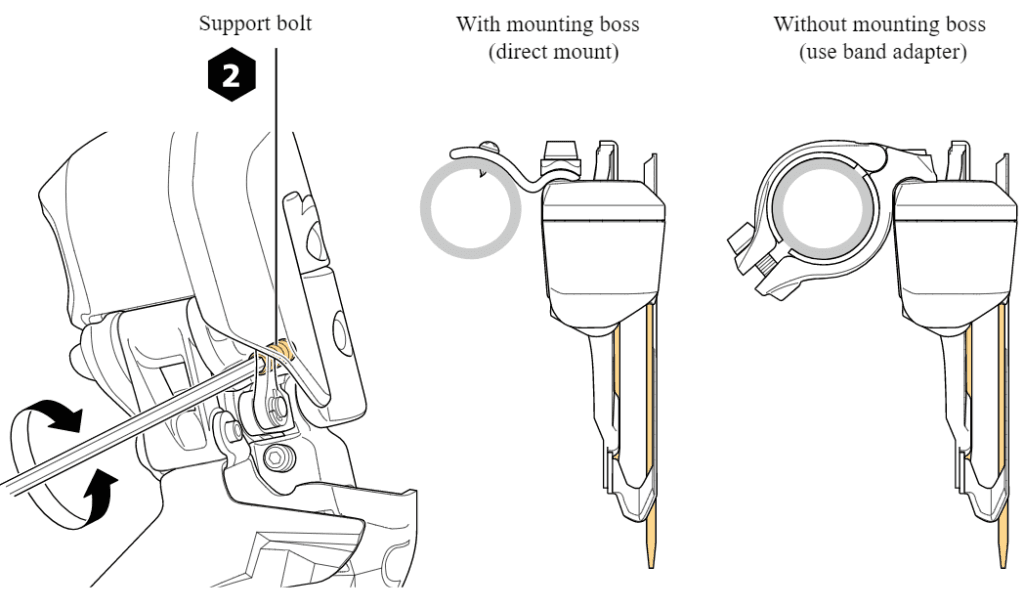 Support bolt

2

With mounting boss
(direct mount)

Without mounting boss
(use band adapter)