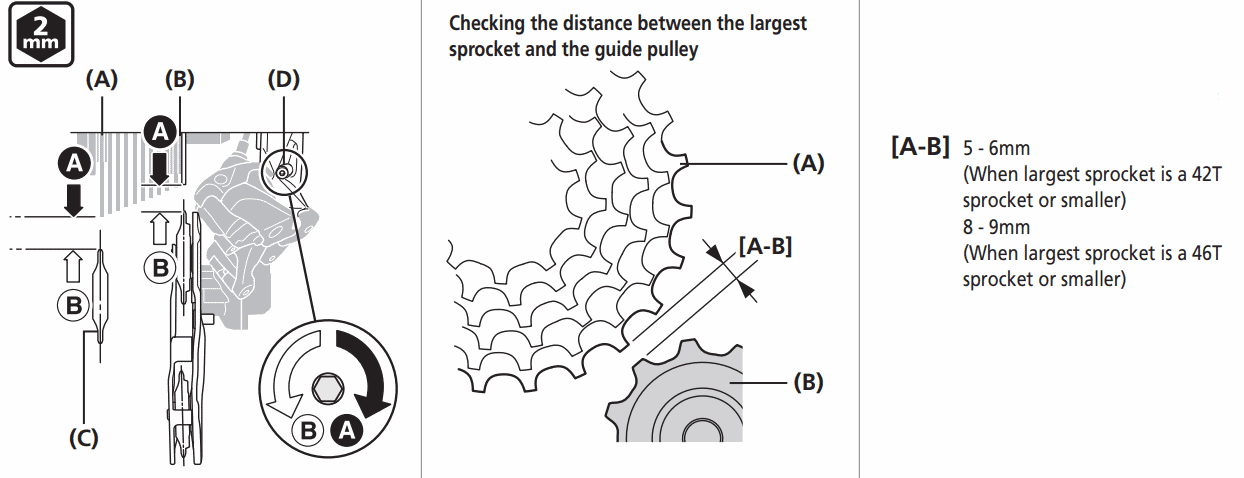 2 mm

(A)
(B)
(D)
A
A
B
B
(C)
B
A

Checking the distance between the largest sprocket and the guide pulley

(A)
[A-B]
(B)

[A-B] 5 - 6mm
(When largest sprocket is a 42T sprocket or smaller)
8 - 9mm
(When largest sprocket is a 46T sprocket or smaller)