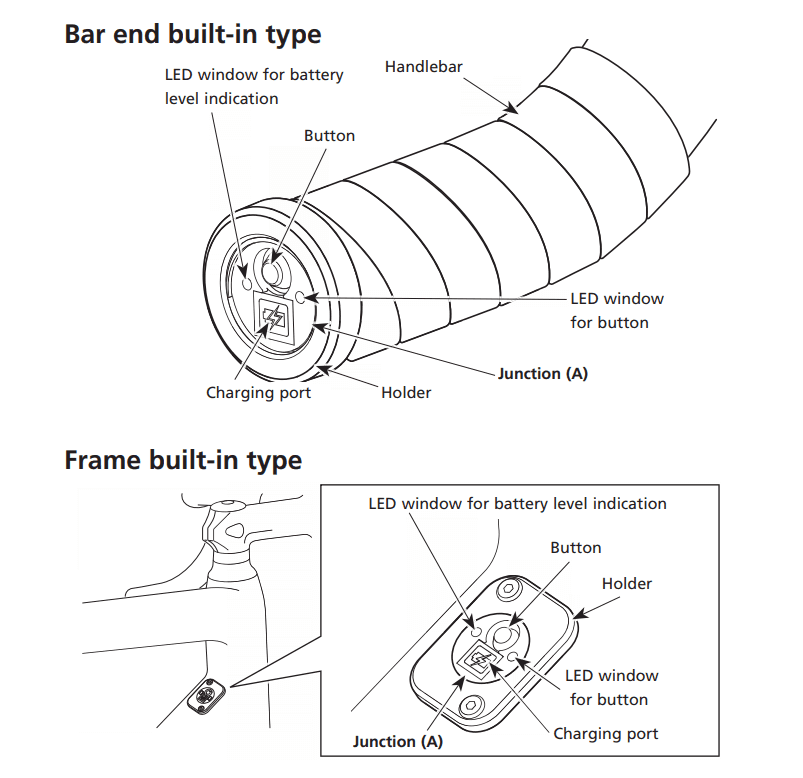 Bar end built-in type

LED window for battery level indication

Handlebar

Button

LED window for button

Junction (A)

Charging port

Holder

Frame built-in type

LED window for battery level indication

Button

Holder

LED window for button

Junction (A)

Charging port