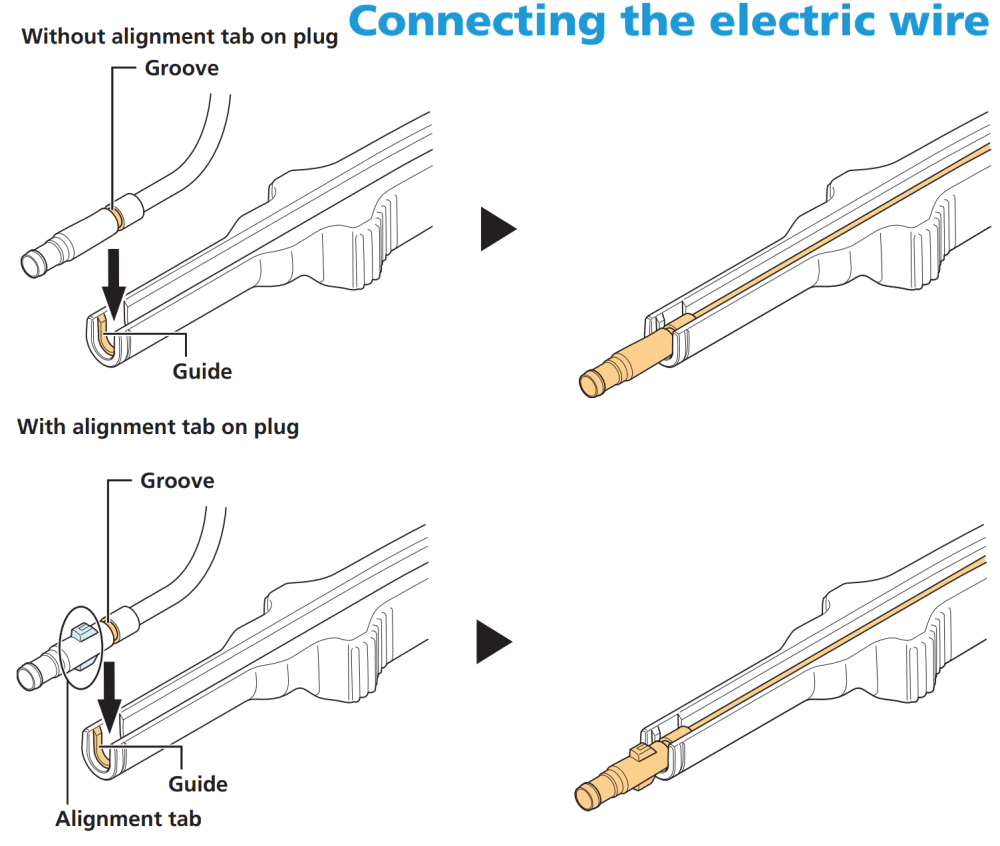 Connecting the electric wire

Without alignment tab on plug

Groove

Guide

With alignment tab on plug

Groove

Guide

Alignment tab