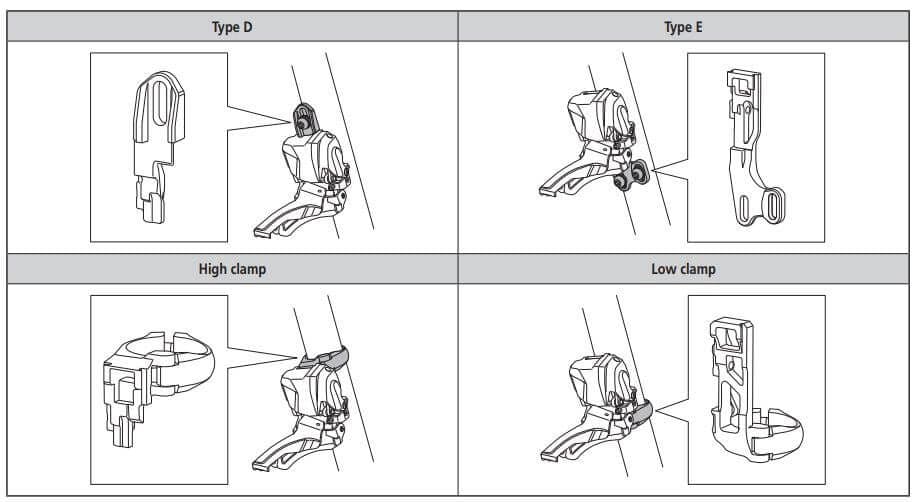 | Type D | Type E |
|---|---|
| | |
| **High clamp** | **Low clamp** |
| | |