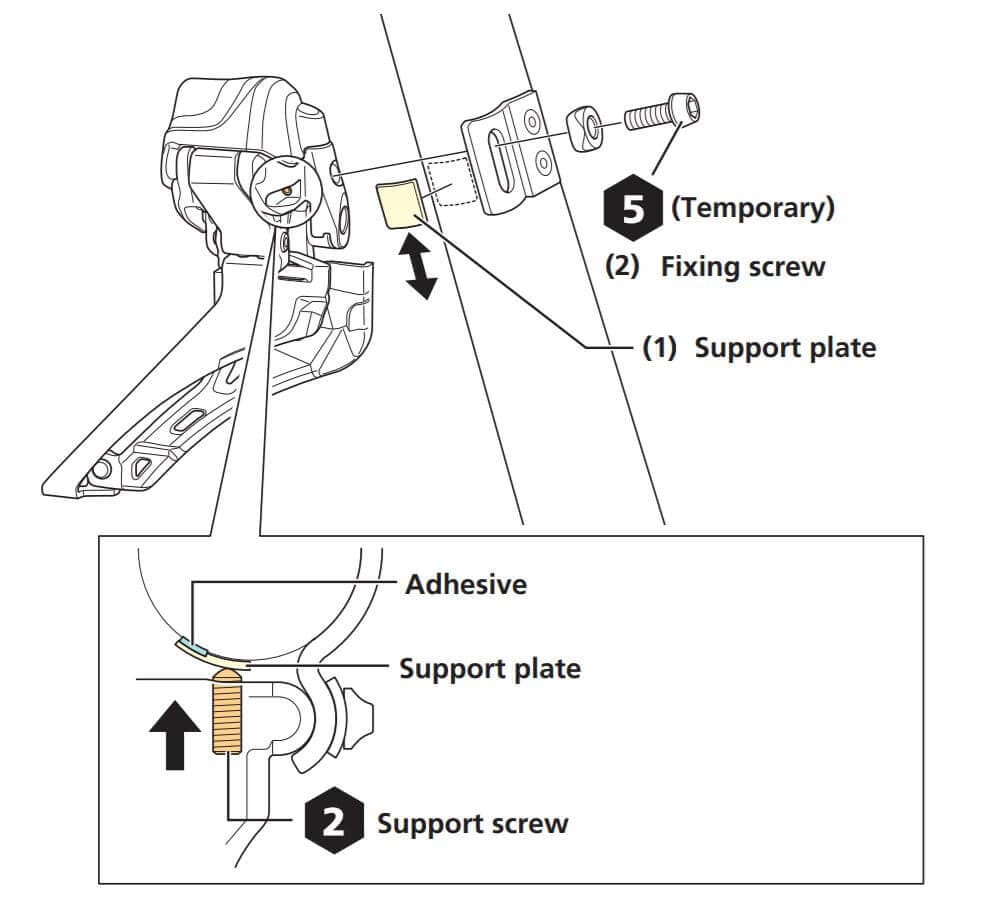 5 (Temporary)

(2) Fixing screw

(1) Support plate

Adhesive

Support plate

2 Support screw