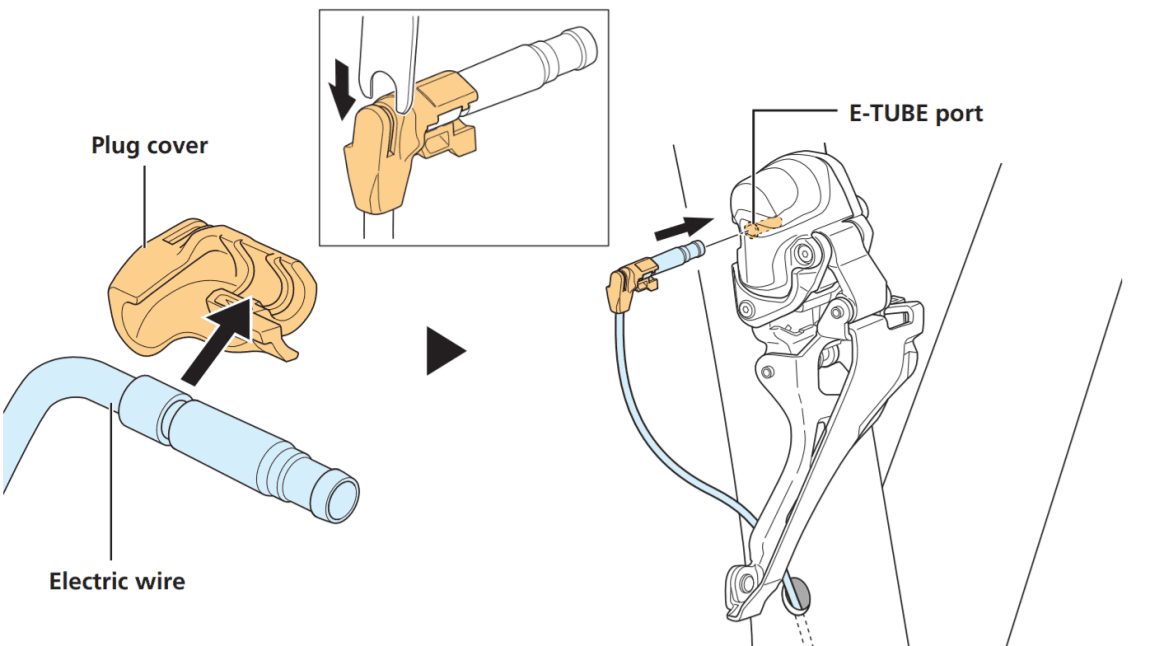 Plug cover

Electric wire

E-TUBE port