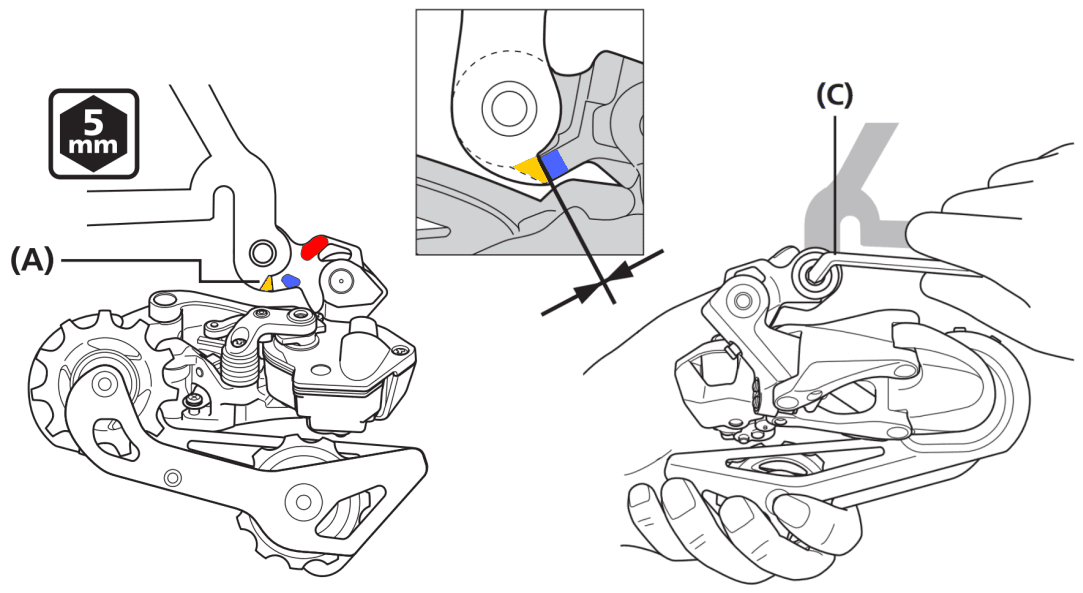 5
mm

(A)

(C)