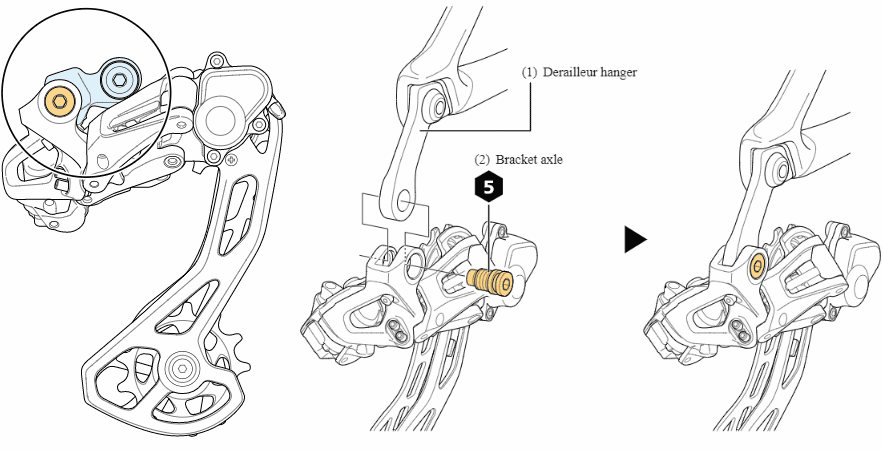 (1) Derailleur hanger

(2) Bracket axle

5