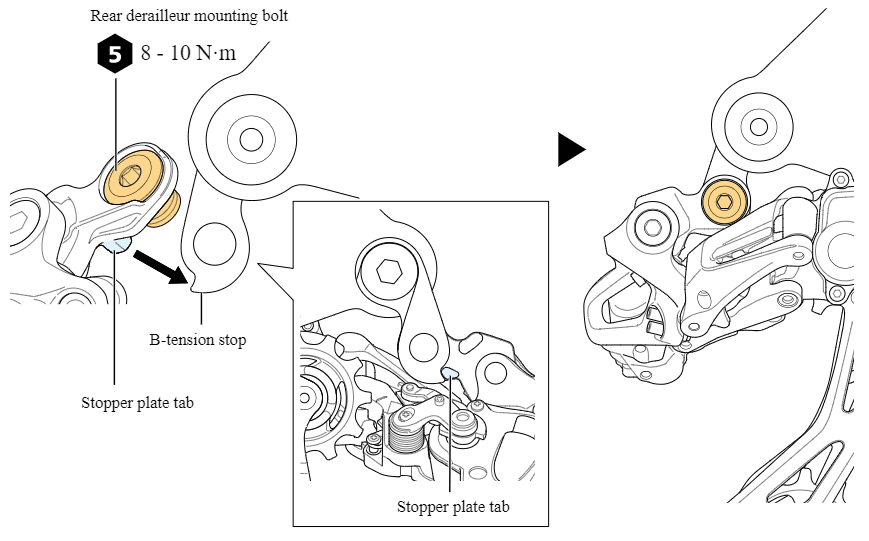 Rear derailleur mounting bolt

5 8 - 10 N·m

B-tension stop

Stopper plate tab

Stopper plate tab