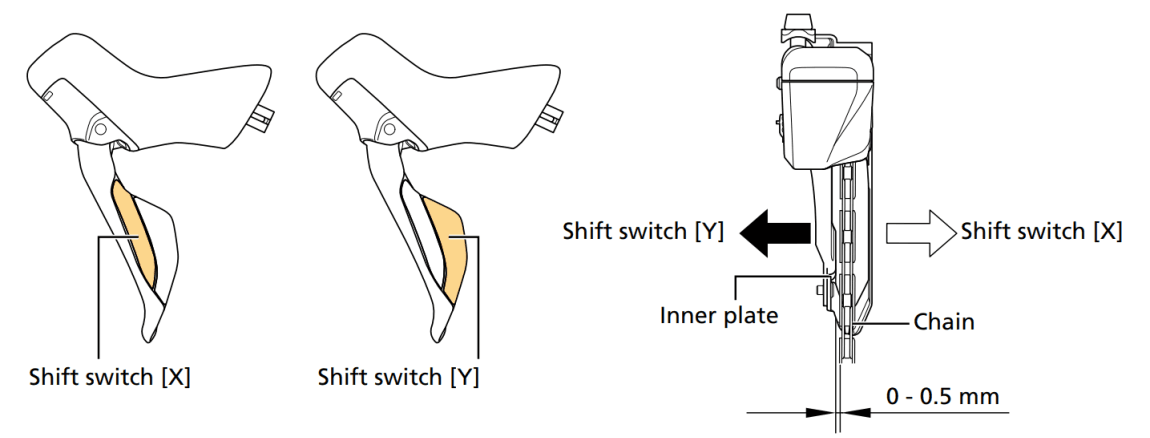 Shift switch [X]

Shift switch [Y]

Shift switch [Y]

Shift switch [X]

Inner plate

Chain

0 - 0.5 mm