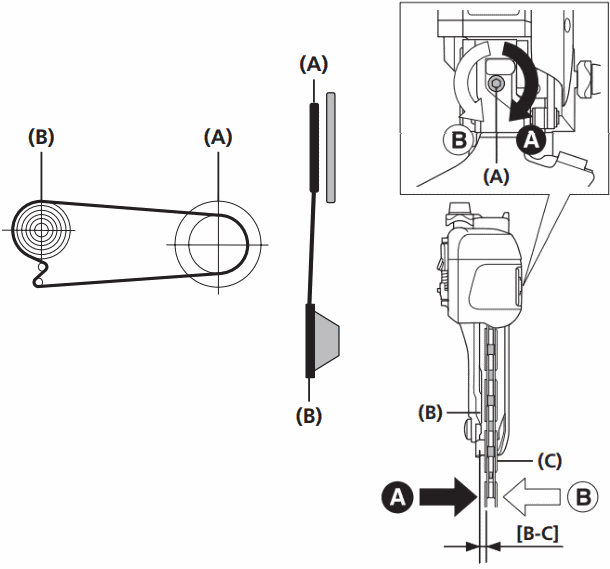 (B)
(A)
(A)
(B)
B
A
(A)
(B)
(C)
A
B
[B-C]